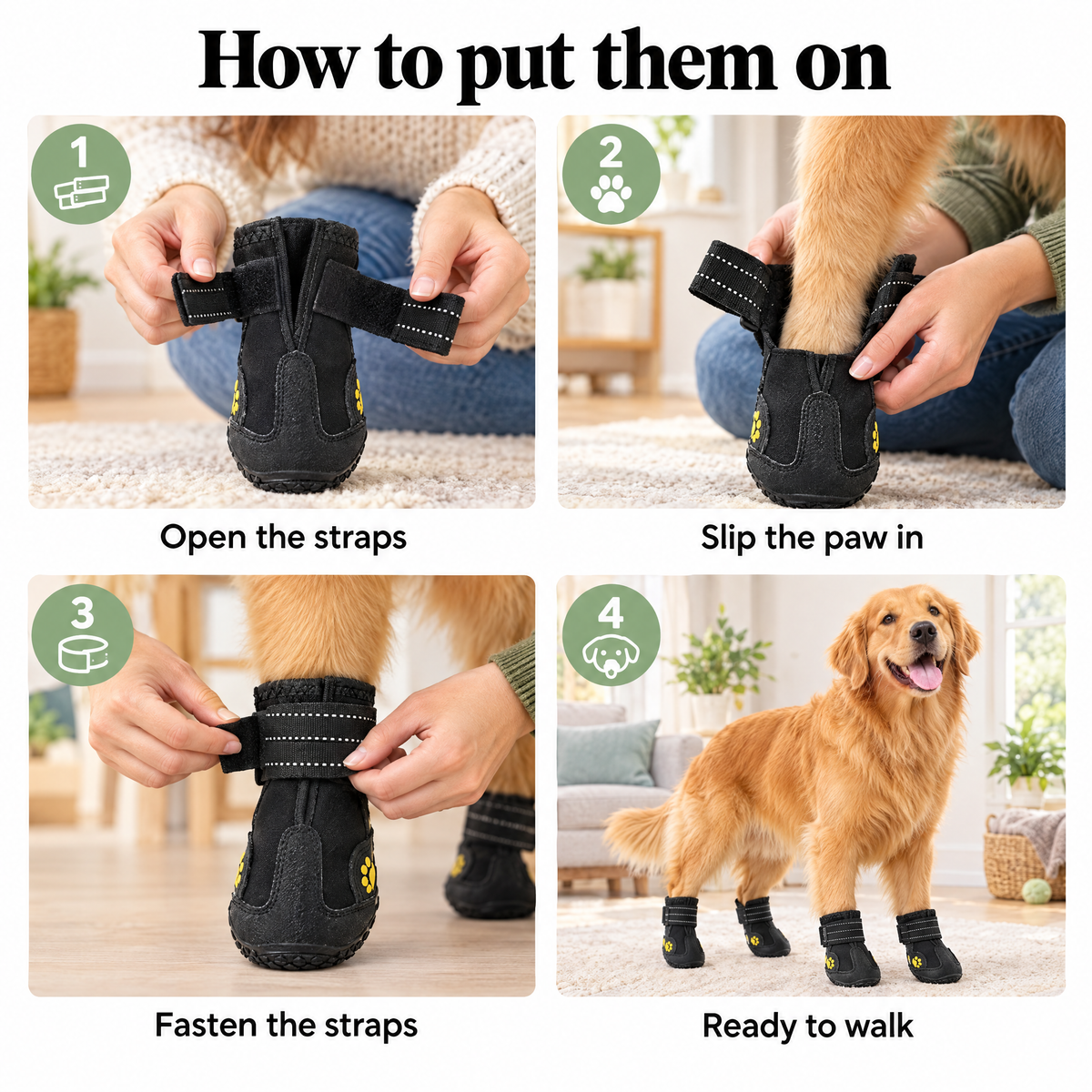 How to put them on

1

Open the straps

2

Slip the paw in

3

Fasten the straps

4

Ready to walk